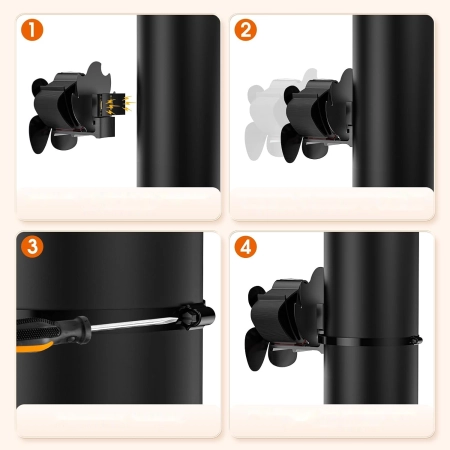 1

2

3

4